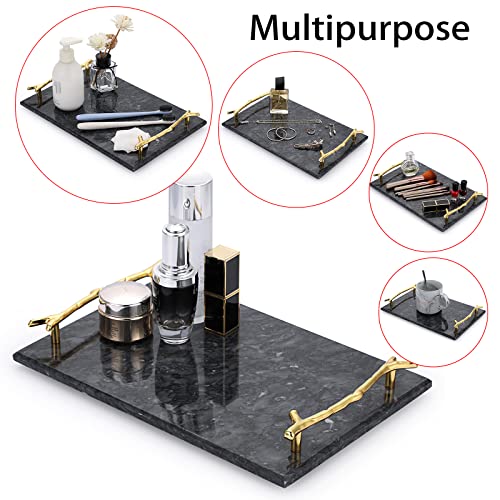 Multipurpose