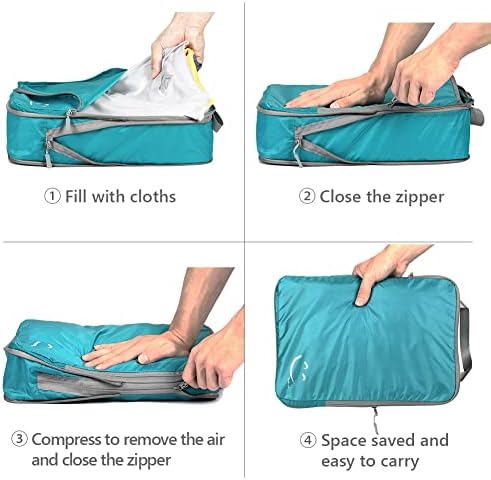 ① Fill with cloths

② Close the zipper

③ Compress to remove the air and close the zipper

④ Space saved and easy to carry