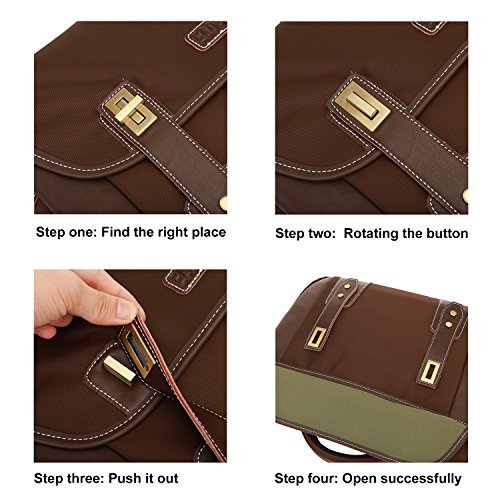 Step one: Find the right place

Step two: Rotating the button

Step three: Push it out

Step four: Open successfully