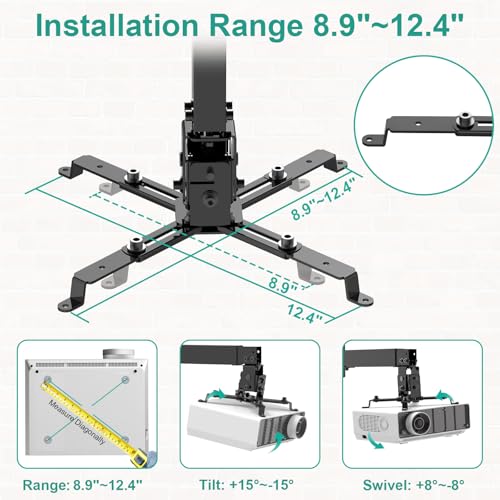 Installation Range 8.9"~12.4"

8.9"~12.4"

8.9"

12.4"

Measure Diagonally

Range: 8.9"~12.4"

Tilt: +15°~-15°

Swivel: +8°~-8°