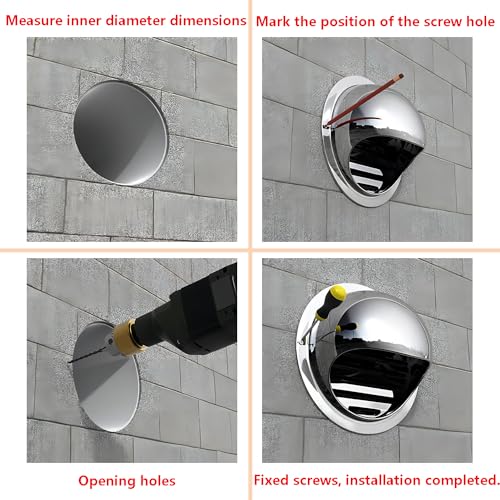 Measure inner diameter dimensions

Mark the position of the screw hole

Opening holes

Fixed screws, installation completed.