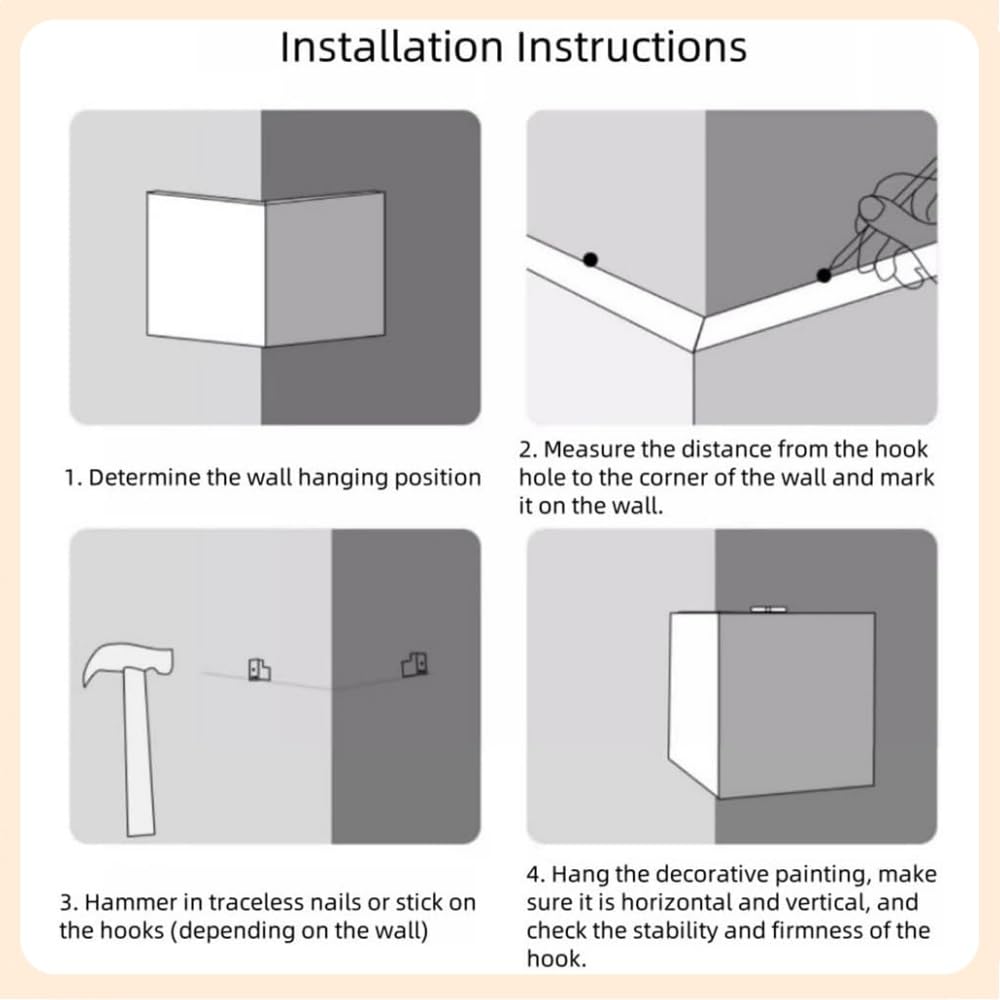 Installation Instructions

1. Determine the wall hanging position

2. Measure the distance from the hook hole to the corner of the wall and mark it on the wall.

3. Hammer in traceless nails or stick on the hooks (depending on the wall)

4. Hang the decorative painting, make sure it is horizontal and vertical, and check the stability and firmness of the hook.