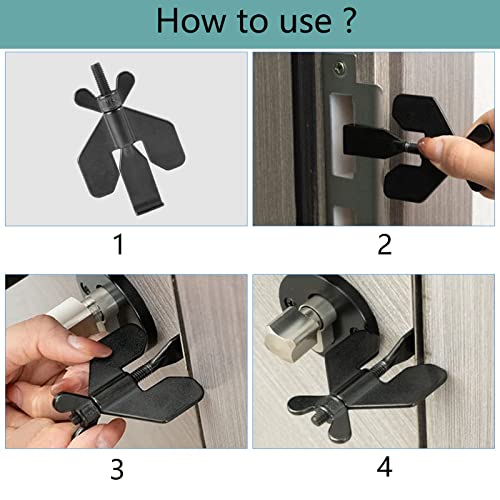 How to use ?

1

2

3

4