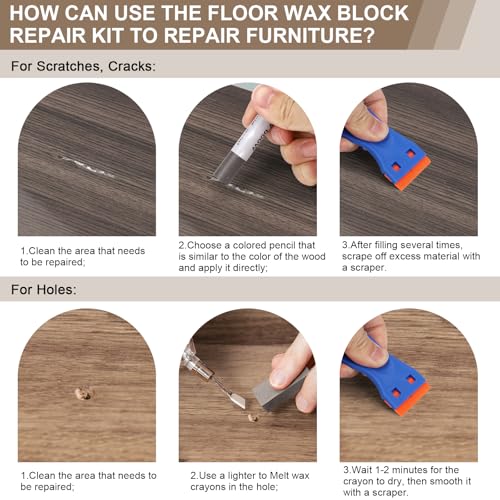 HOW CAN USE THE FLOOR WAX BLOCK REPAIR KIT TO REPAIR FURNITURE?

For Scratches, Cracks:

1.Clean the area that needs to be repaired;

2.Choose a colored pencil that is similar to the color of the wood and apply it directly;

3.After filling several times, scrape off excess material with a scraper.

For Holes:

1.Clean the area that needs to be repaired;

2.Use a lighter to Melt wax crayons in the hole;

3.Wait 1-2 minutes for the crayon to dry, then smooth it with a scraper.