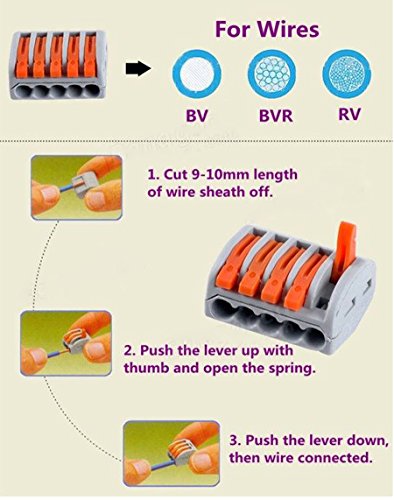 For Wires

BV

BVR

RV

1. Cut 9-10mm length of wire sheath off.

2. Push the lever up with thumb and open the spring.

3. Push the lever down, then wire connected.