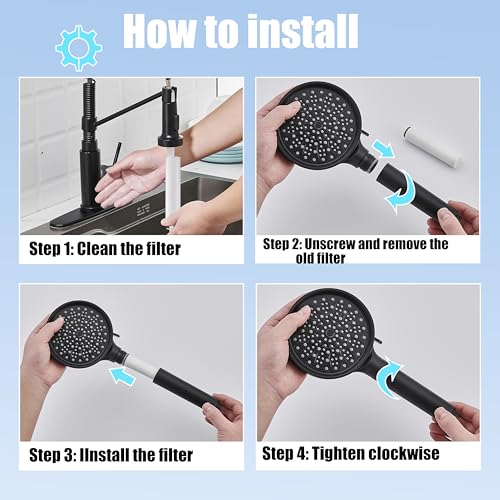 How to install

Step 1: Clean the filter

Step 2: Unscrew and remove the old filter

Step 3: IInstall the filter

Step 4: Tighten clockwise