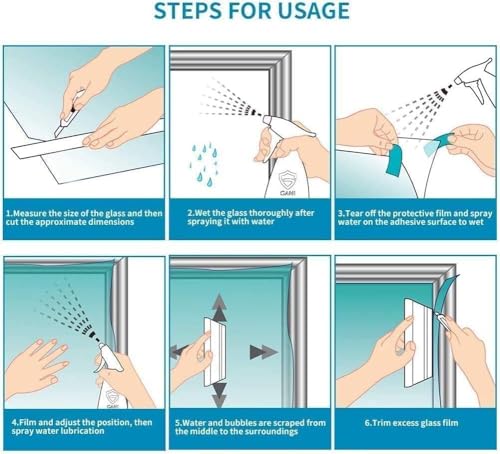 STEPS FOR USAGE

GANI

1.Measure the size of the glass and then cut the approximate dimensions

2.Wet the glass thoroughly after spraying it with water

3.Tear off the protective film and spray water on the adhesive surface to wet

GANI

4.Film and adjust the position, then spray water lubrication

5.Water and bubbles are scraped from the middle to the surroundings

6.Trim excess glass film