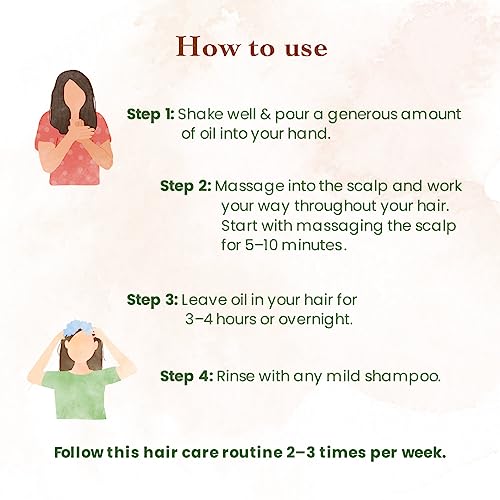 How to use

Step 1: Shake well & pour a generous amount of oil into your hand.

Step 2: Massage into the scalp and work your way throughout your hair. Start with massaging the scalp for 5–10 minutes.

Step 3: Leave oil in your hair for 3–4 hours or overnight.

Step 4: Rinse with any mild shampoo.

Follow this hair care routine 2–3 times per week.