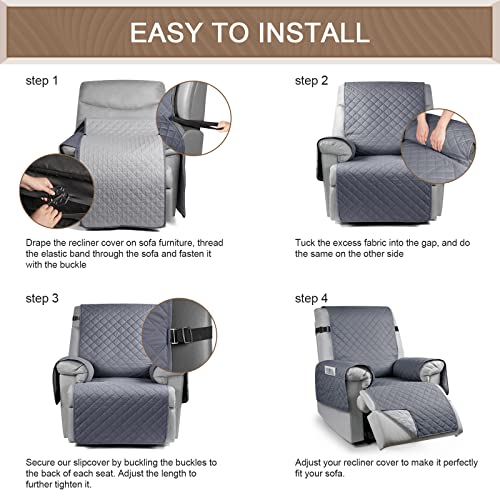 EASY TO INSTALL

step 1

Drape the recliner cover on sofa furniture, thread the elastic band through the sofa and fasten it with the buckle

step 2

Tuck the excess fabric into the gap, and do the same on the other side

step 3

Secure our slipcover by buckling the buckles to the back of each seat. Adjust the length to further tighten it.

step 4

Adjust your recliner cover to make it perfectly fit your sofa.