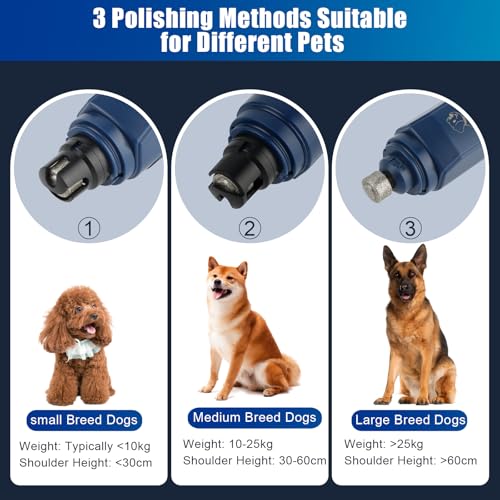 3 Polishing Methods Suitable for Different Pets

①

small Breed Dogs

Weight: Typically <10kg
Shoulder Height: <30cm

②

Medium Breed Dogs

Weight: 10-25kg
Shoulder Height: 30-60cm

③

Large Breed Dogs

Weight: >25kg
Shoulder Height: >60cm