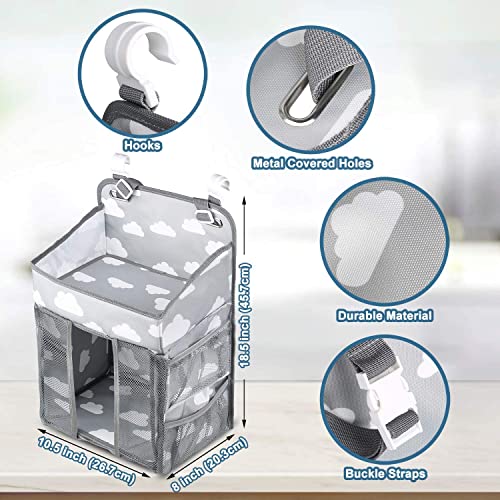 Hooks

Metal Covered Holes

Durable Material

Buckle Straps

18.5 inch (45.7cm)

10.5 inch (26.7cm)

8 inch (20.3cm)