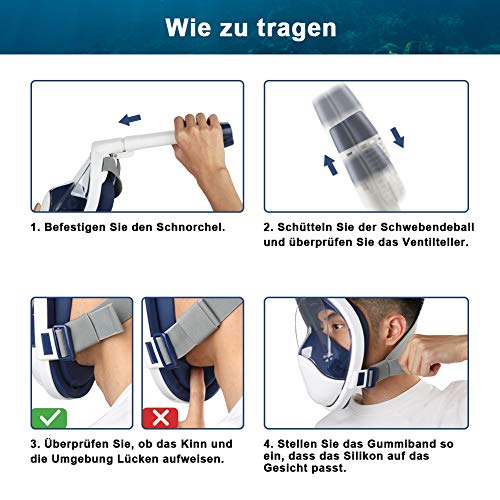 Wie zu tragen

1. Befestigen Sie den Schnorchel.

2. Schütteln Sie der Schwebendeball und überprüfen Sie das Ventilteller.

3. Überprüfen Sie, ob das Kinn und die Umgebung Lücken aufweisen.

4. Stellen Sie das Gummiband so ein, dass das Silikon auf das Gesicht passt.