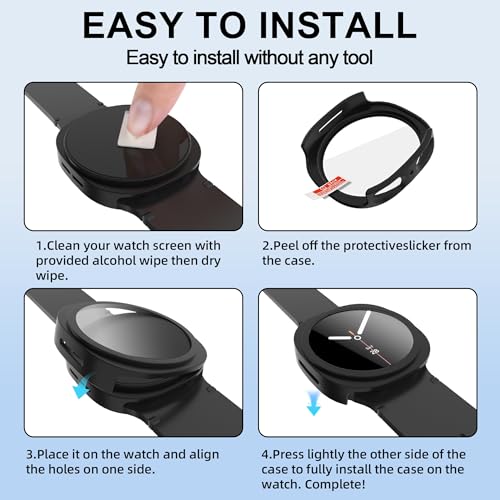 EASY TO INSTALL

Easy to install without any tool

1.Clean your watch screen with provided alcohol wipe then dry wipe.

2.Peel off the protectiveslicker from the case.

3.Place it on the watch and align the holes on one side.

4.Press lightly the other side of the case to fully install the case on the watch. Complete!