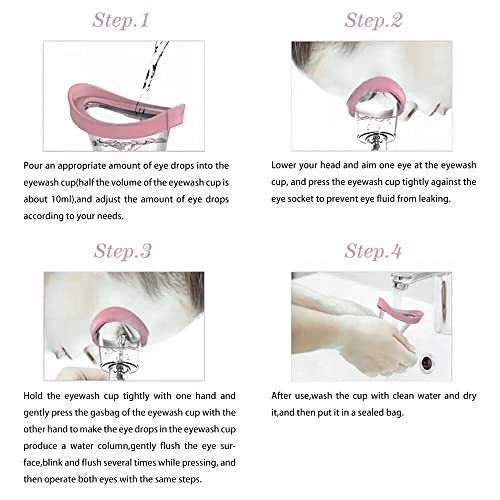 Step.1

Pour an appropriate amount of eye drops into the eyewash cup(half the volume of the eyewash cup is about 10ml),and adjust the amount of eye drops according to your needs.

Step.2

Lower your head and aim one eye at the eyewash cup, and press the eyewash cup tightly against the eye socket to prevent eye fluid from leaking.

Step.3

Hold the eyewash cup tightly with one hand and gently press the gasbag of the eyewash cup with the other hand to make the eye drops in the eyewash cup produce a water column,gently flush the eye surface,blink and flush several times while pressing, and then operate both eyes with the same steps.

Step.4

After use,wash the cup with clean water and dry it,and then put it in a sealed bag.