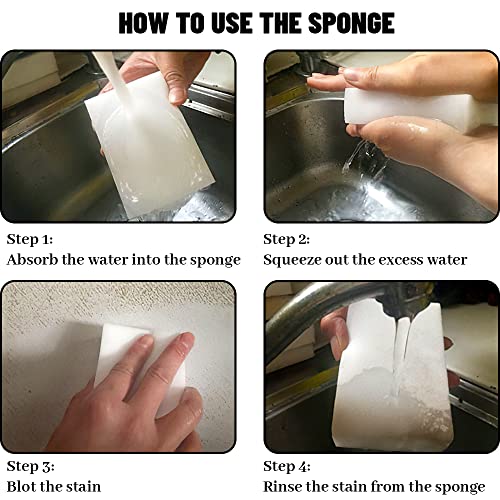 HOW TO USE THE SPONGE

Step 1:
Absorb the water into the sponge

Step 2:
Squeeze out the excess water

Step 3:
Blot the stain

Step 4:
Rinse the stain from the sponge