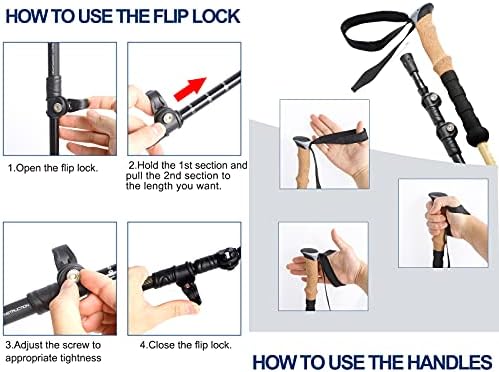 HOW TO USE THE FLIP LOCK

1.Open the flip lock.

2.Hold the 1st section and pull the 2nd section to the length you want.

3.Adjust the screw to appropriate tightness

4.Close the flip lock.

HOW TO USE THE HANDLES