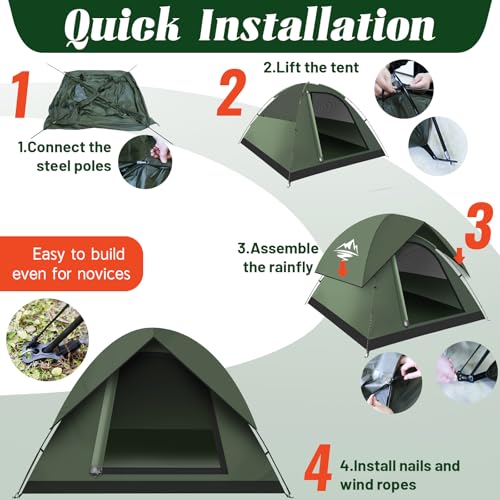 Quick Installation

1

1.Connect the steel poles

2

2.Lift the tent

3

3.Assemble the rainfly

Easy to build even for novices

4

4.Install nails and wind ropes