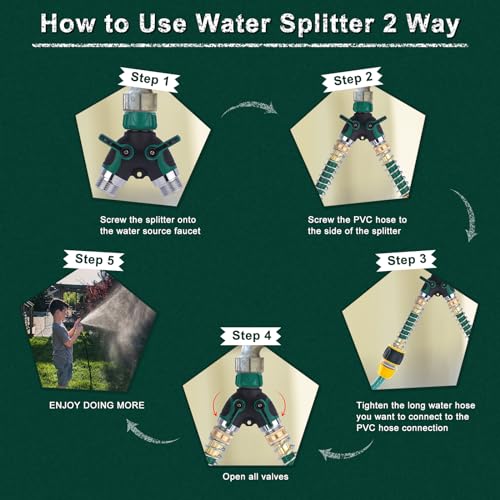 How to Use Water Splitter 2 Way

Step 1

Screw the splitter onto the water source faucet

Step 2

Screw the PVC hose to the side of the splitter

Step 3

Tighten the long water hose you want to connect to the PVC hose connection

Step 4

Open all valves

Step 5

ENJOY DOING MORE