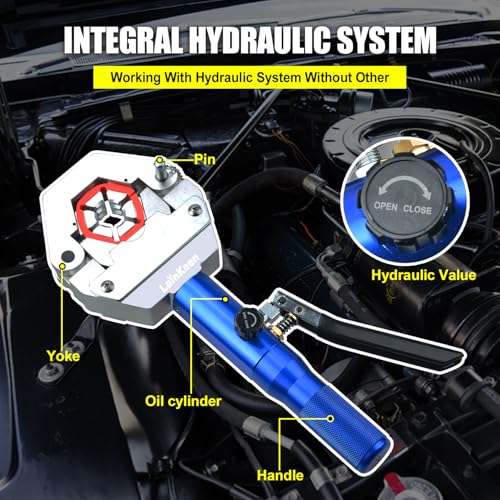 INTEGRAL HYDRAULIC SYSTEM

Working With Hydraulic System Without Other

Pin

OPEN CLOSE

Hydraulic Value

LainKeen

Yoke

Oil cylinder

Handle