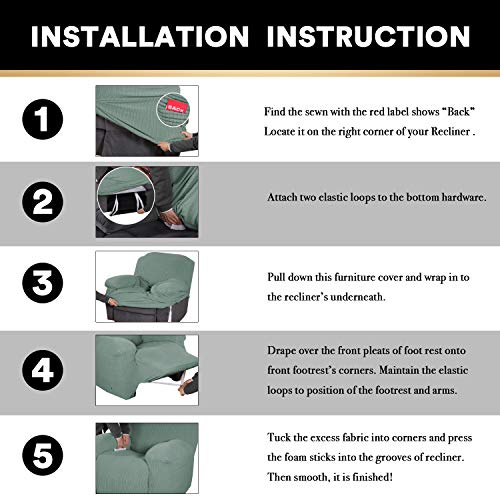 INSTALLATION INSTRUCTION

1

BACK

Find the sewn with the red label shows "Back" Locate it on the right corner of your Recliner .

2

Attach two elastic loops to the bottom hardware.

3

Pull down this furniture cover and wrap in to the recliner's underneath.

4

Drape over the front pleats of foot rest onto front footrest's corners. Maintain the elastic loops to position of the footrest and arms.

5

Tuck the excess fabric into corners and press the foam sticks into the grooves of recliner. Then smooth, it is finished!