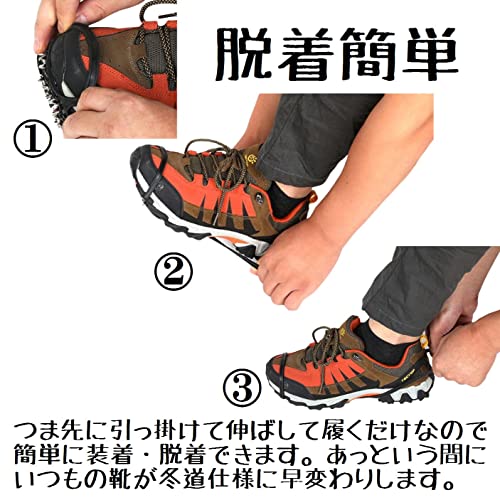 脱着簡単

①

②

③

つま先に引っ掛けて伸ばして履くだけなので簡単に装着・脱着できます。あっという間にいつもの靴が冬道仕様に早変わりします。