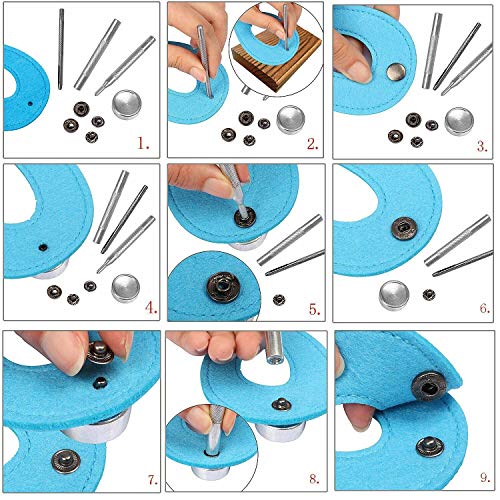 1.

2.

3.

4.

5.

6.

7.

8.

9.