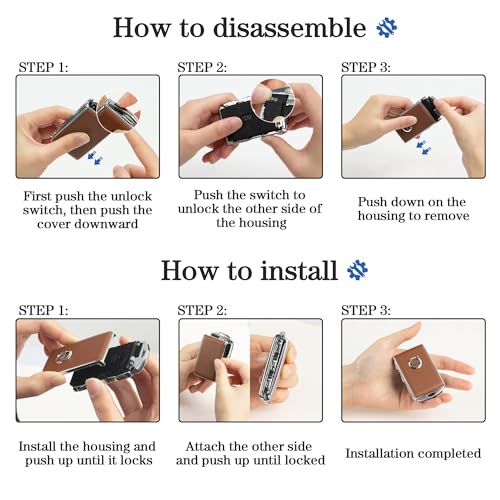 How to disassemble

STEP 1:

First push the unlock switch, then push the cover downward

STEP 2:

Push the switch to unlock the other side of the housing

STEP 3:

Push down on the housing to remove

How to install

STEP 1:

Install the housing and push up until it locks

STEP 2:

Attach the other side and push up until locked

STEP 3:

Installation completed