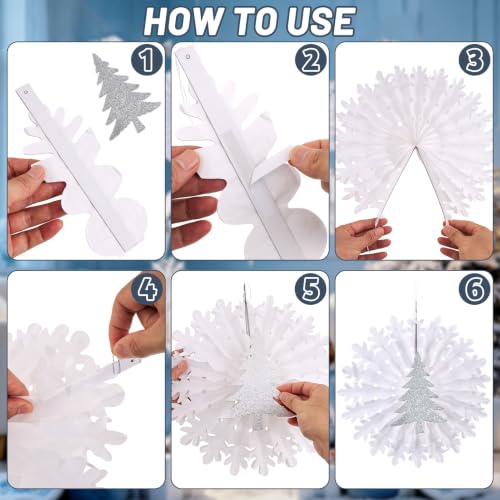 HOW TO USE

1

2

3

4

5

6