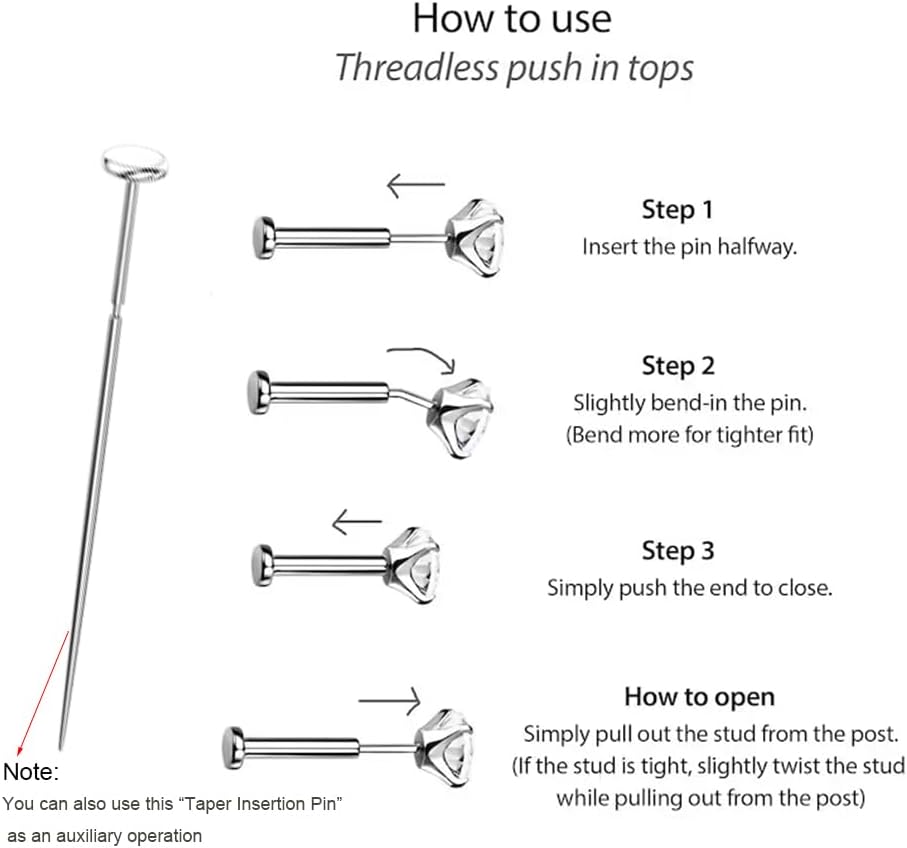 How to use
Threadless push in tops

Step 1
Insert the pin halfway.

Step 2
Slightly bend-in the pin.
(Bend more for tighter fit)

Step 3
Simply push the end to close.

How to open
Simply pull out the stud from the post.
(If the stud is tight, slightly twist the stud while pulling out from the post)

Note:
You can also use this “Taper Insertion Pin” as an auxiliary operation