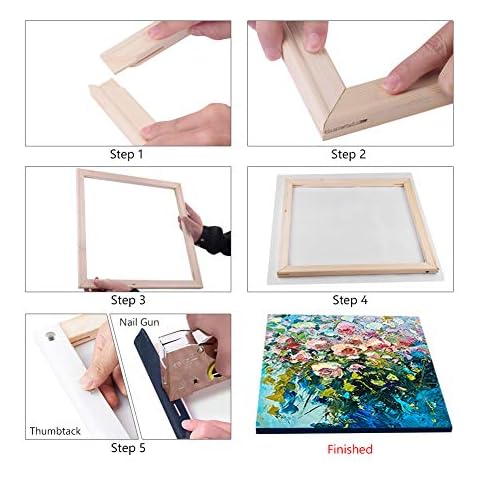 Step 1

Step 2

Step 3

Step 4

Nail Gun

Thumbtack

Step 5

Finished