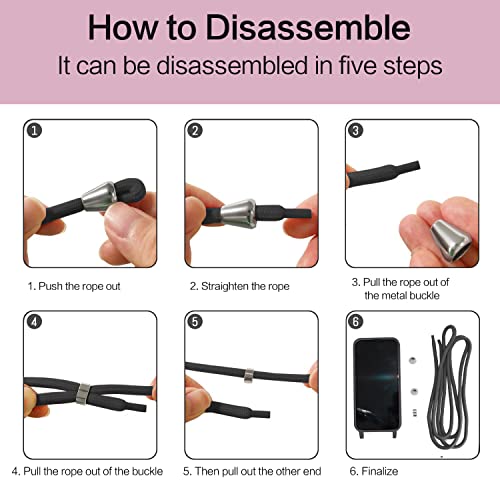 How to Disassemble
It can be disassembled in five steps

1

2

3

1. Push the rope out

2. Straighten the rope

3. Pull the rope out of the metal buckle

4

5

6

4. Pull the rope out of the buckle

5. Then pull out the other end

6. Finalize