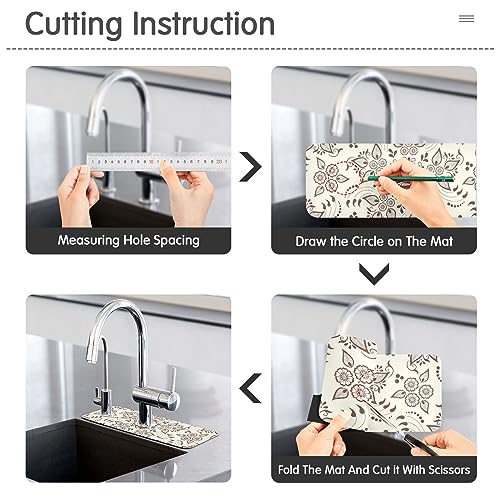 Cutting Instruction

1 2 3 4 5 6 7 8 9 10 1 2 3 4 5 6 7 8 9 20 1

Measuring Hole Spacing

Draw the Circle on The Mat

Fold The Mat And Cut it With Scissors