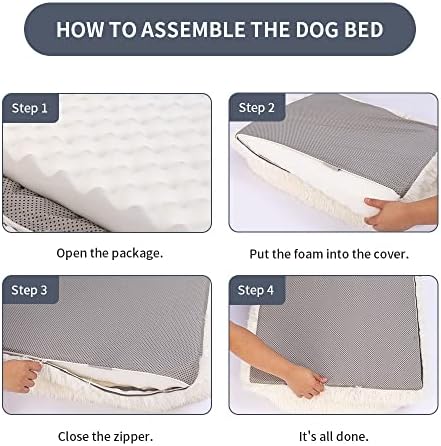 HOW TO ASSEMBLE THE DOG BED

Step 1

Open the package.

Step 2

Put the foam into the cover.

Step 3

Close the zipper.

Step 4

It's all done.