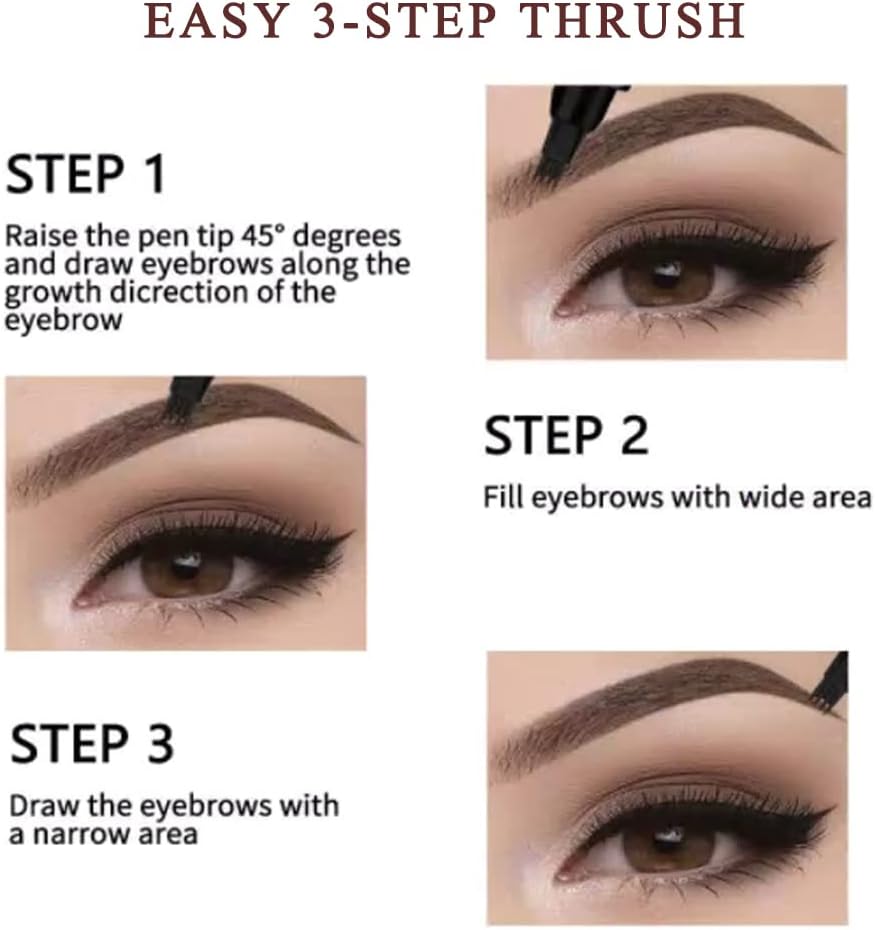 EASY 3-STEP THRUSH

STEP 1

Raise the pen tip 45° degrees and draw eyebrows along the growth dicrection of the eyebrow

STEP 2

Fill eyebrows with wide area

STEP 3

Draw the eyebrows with a narrow area