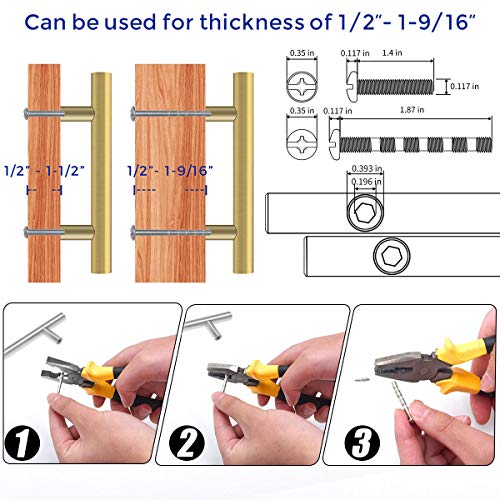 Can be used for thickness of 1/2"- 1-9/16"

1/2" - 1-1/2"

1/2"- 1-9/16"

0.35 in
0.117 in
1.4 in
0.117 in

0.35 in
0.117 in
1.87 in

0.393 in
0.196 in

1

2

3