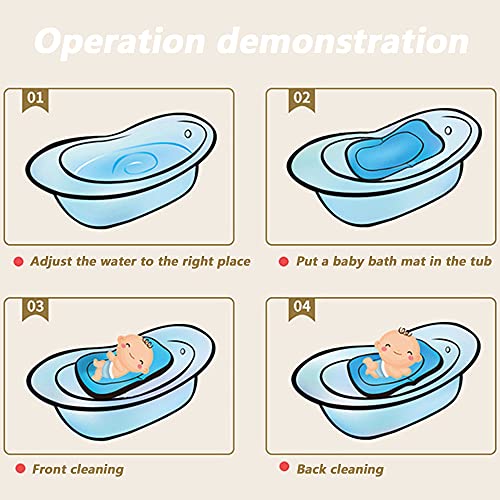 Operation demonstration

01

Adjust the water to the right place

02

Put a baby bath mat in the tub

03

Front cleaning

04

Back cleaning