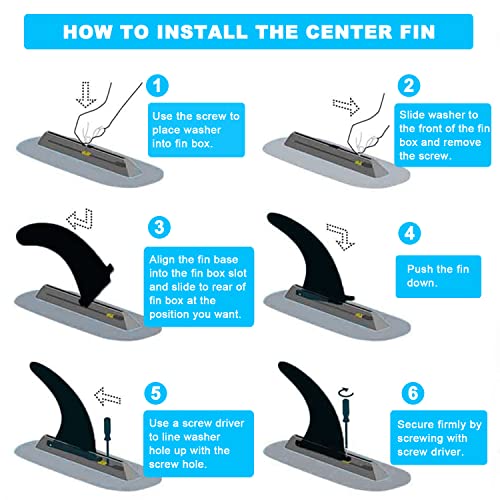 HOW TO INSTALL THE CENTER FIN

1

Use the screw to place washer into fin box.

2

Slide washer to the front of the fin box and remove the screw.

3

Align the fin base into the fin box slot and slide to rear of fin box at the position you want.

4

Push the fin down.

5

Use a screw driver to line washer hole up with the screw hole.

6

Secure firmly by screwing with screw driver.