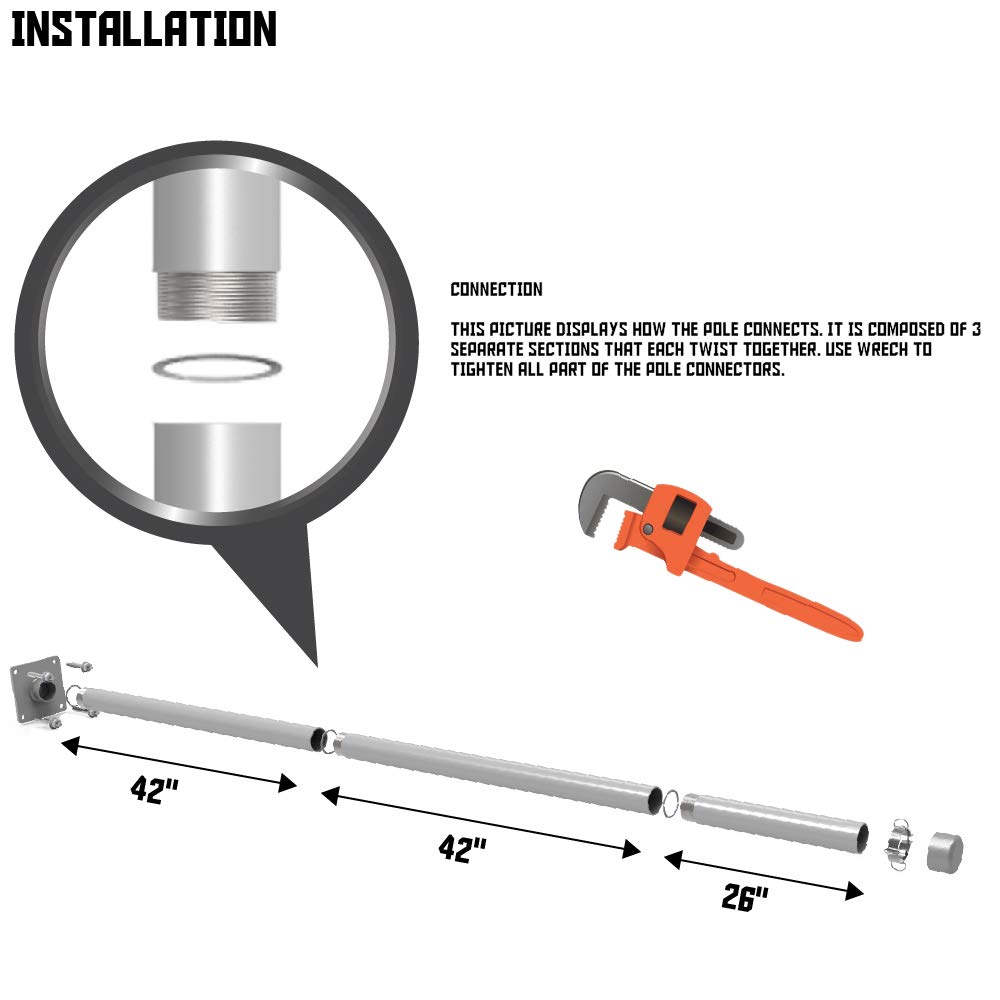 INSTALLATION

CONNECTION

THIS PICTURE DISPLAYS HOW THE POLE CONNECTS. IT IS COMPOSED OF 3 SEPARATE SECTIONS THAT EACH TWIST TOGETHER. USE WRECH TO TIGHTEN ALL PART OF THE POLE CONNECTORS.

42"

42"

26"