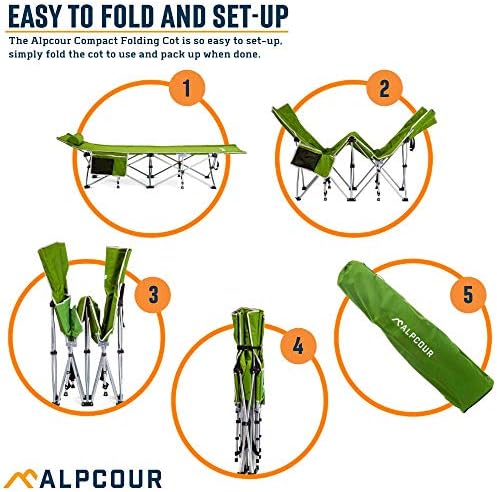 EASY TO FOLD AND SET-UP

The Alpcour Compact Folding Cot is so easy to set-up, simply fold the cot to use and pack up when done.

1

2

3

4

5

ALPCOUR

ALPCOUR