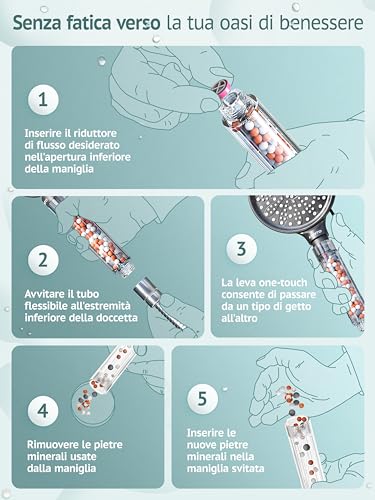 Senza fatica verso la tua oasi di benessere

1

Inserire il riduttore di flusso desiderato nell'apertura inferiore della maniglia

2

Avvitare il tubo flessibile all'estremità inferiore della doccetta

3

La leva one-touch consente di passare da un tipo di getto all'altro

4

Rimuovere le pietre minerali usate dalla maniglia

5

Inserire le nuove pietre minerali nella maniglia svitata