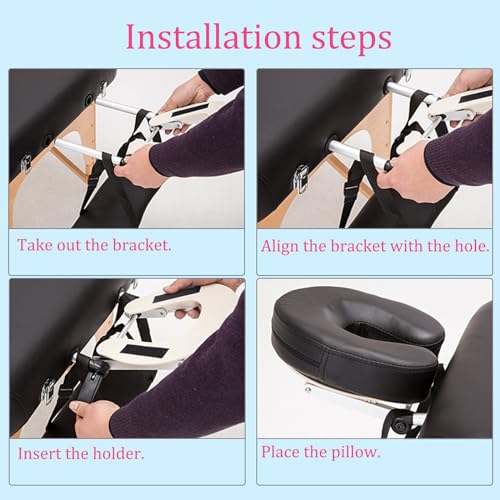 Installation steps

Take out the bracket.

Align the bracket with the hole.

Insert the holder.

Place the pillow.