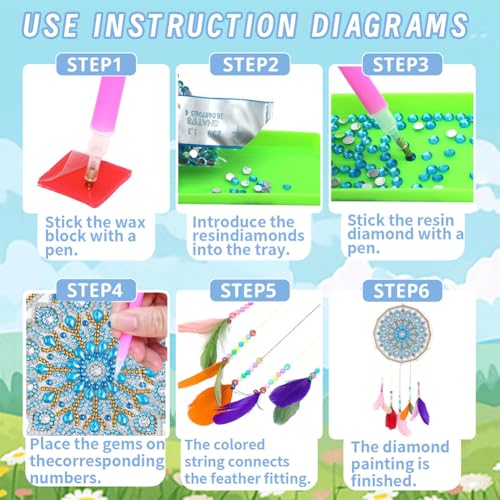 USE INSTRUCTION DIAGRAMS

STEP1
Stick the wax block with a pen.

STEP2
Introduce the resindiamonds into the tray.

STEP3
Stick the resin diamond with a pen.

STEP4
Place the gems on thecorresponding numbers.

STEP5
The colored string connects the feather fitting.

STEP6
The diamond painting is finished.