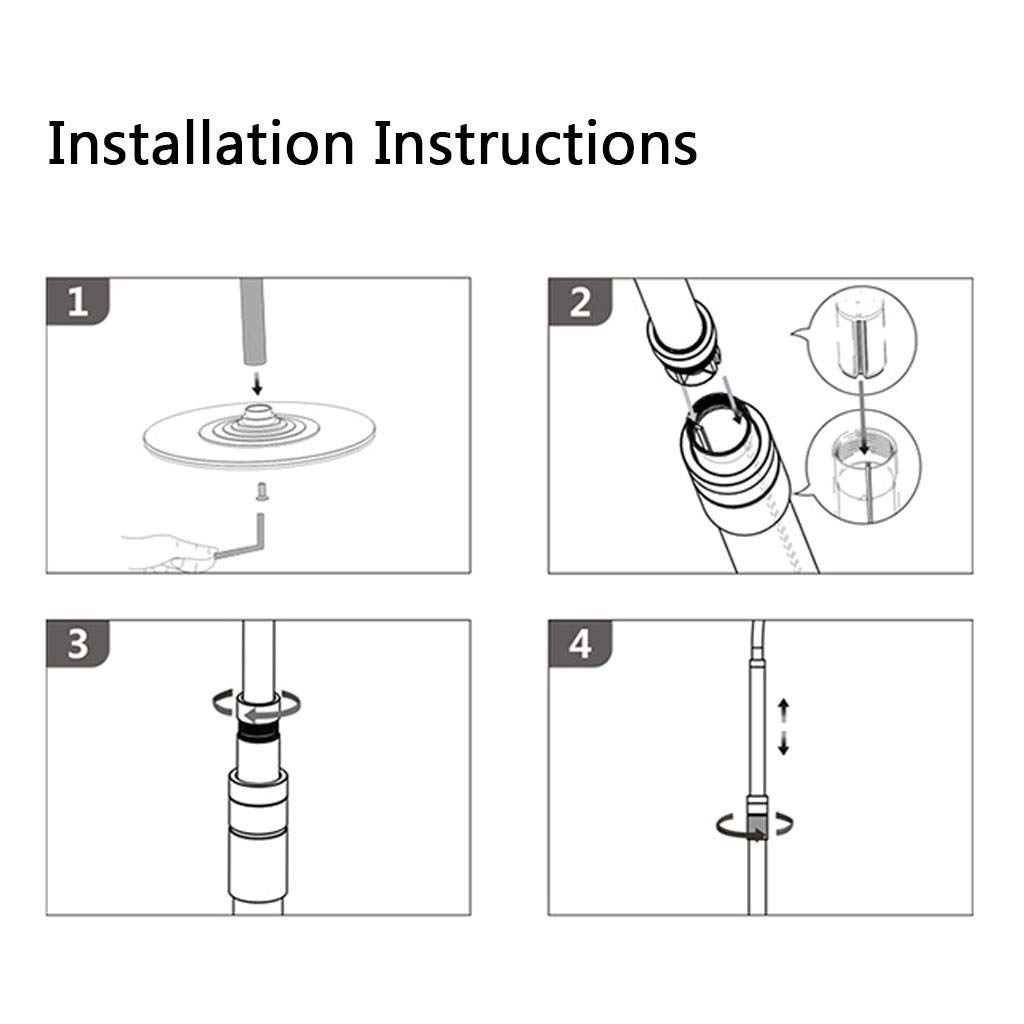 Installation Instructions

1

2

3

4