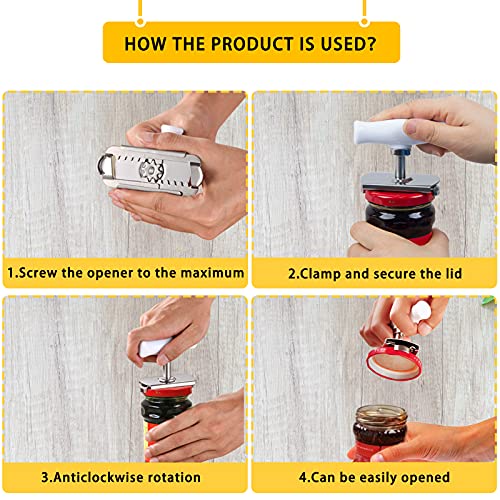 HOW THE PRODUCT IS USED?

1.Screw the opener to the maximum

2.Clamp and secure the lid

3.Anticlockwise rotation

4.Can be easily opened