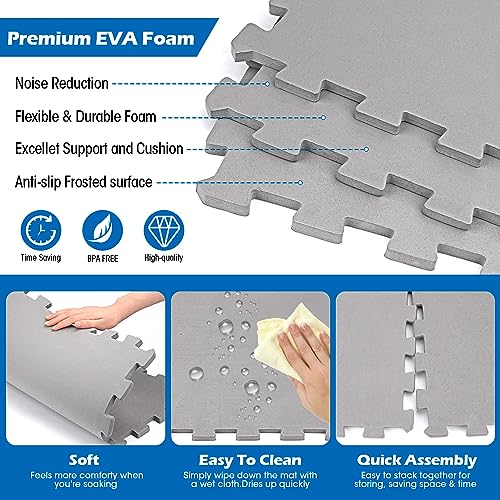 Premium EVA Foam

Noise Reduction

Flexible & Durable Foam

Excellet Support and Cushion

Anti-slip Frosted surface

Time Saving

BPA FREE

High-quality

Soft
Feels more comforty when you're soaking

Easy To Clean
Simply wipe down the mat with a wet cloth.Dries up quickly

Quick Assembly
Easy to stack together for storing, saving space & time