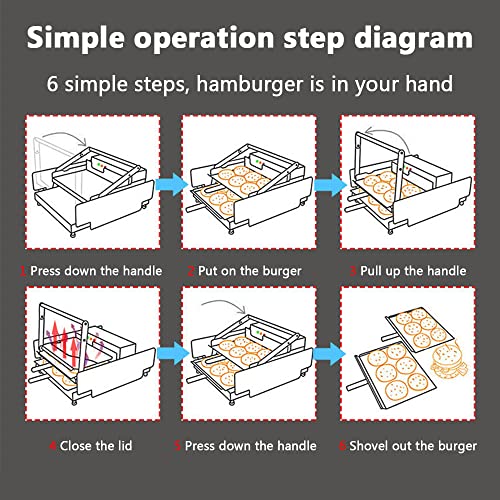 Simple operation step diagram

6 simple steps, hamburger is in your hand

1 Press down the handle

2 Put on the burger

3 Pull up the handle

4 Close the lid

5 Press down the handle

6 Shovel out the burger