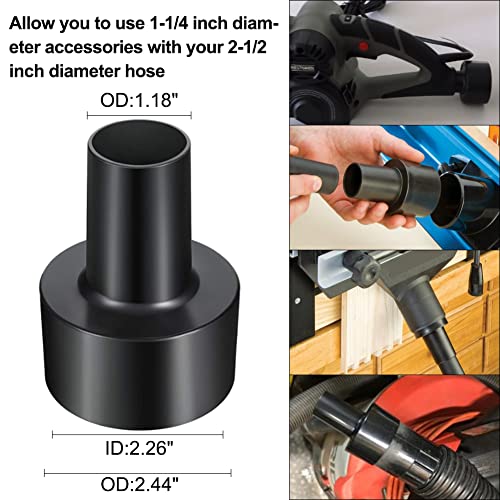 Allow you to use 1-1/4 inch diameter accessories with your 2-1/2 inch diameter hose

OD:1.18"

ID:2.26"

OD:2.44"