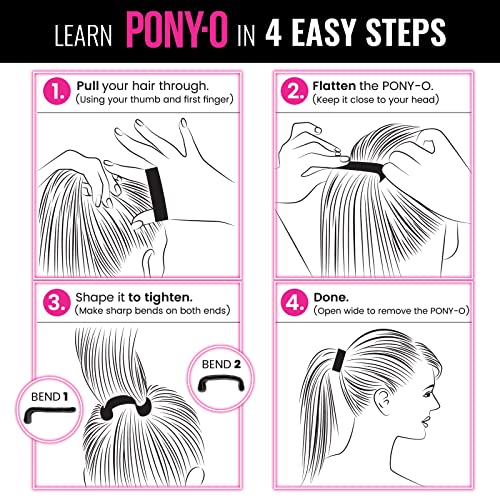 LEARN PONY-O IN 4 EASY STEPS

1. Pull your hair through.
(Using your thumb and first finger)

2. Flatten the PONY-O.
(Keep it close to your head)

3. Shape it to tighten.
(Make sharp bends on both ends)

BEND 1

BEND 2

4. Done.
(Open wide to remove the PONY-O)