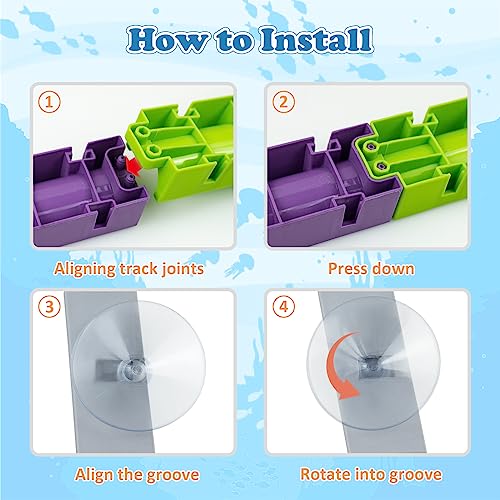 How to Install

①

Aligning track joints

②

Press down

③

Align the groove

④

Rotate into groove