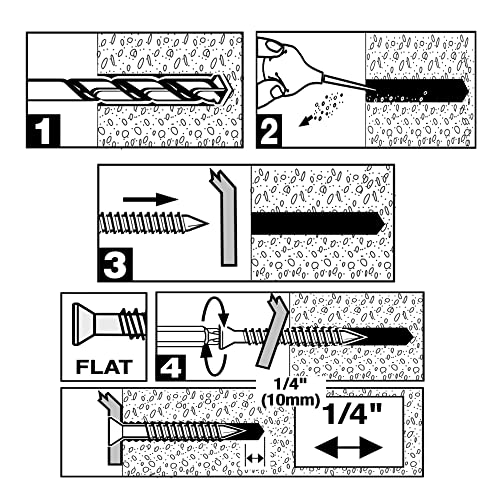 1

2

3

FLAT

4

1/4"
(10mm)

1/4"